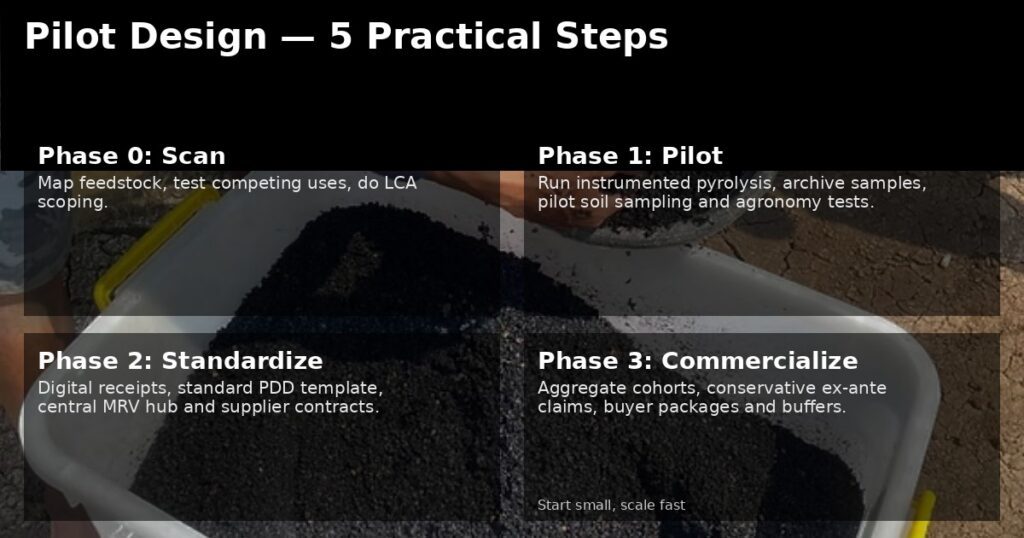 Pilot Design — 5 Practical Steps

Phase 0: Scan
Map feedstock, test competing uses, do LCA scoping.

Phase 1: Pilot
Run instrumented pyrolysis, archive samples, pilot soil sampling and agronomy tests.

Phase 2: Standardize
Digital receipts, standard PDD template, central MRV hub and supplier contracts.

Phase 3: Commercialize
Aggregate cohorts, conservative ex-ante claims, buyer packages and buffers.

Start small, scale fast